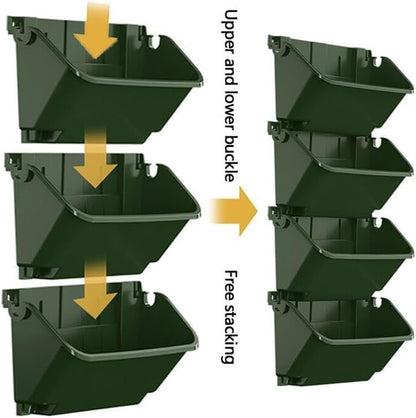 Upper and lower buckle

Free stacking