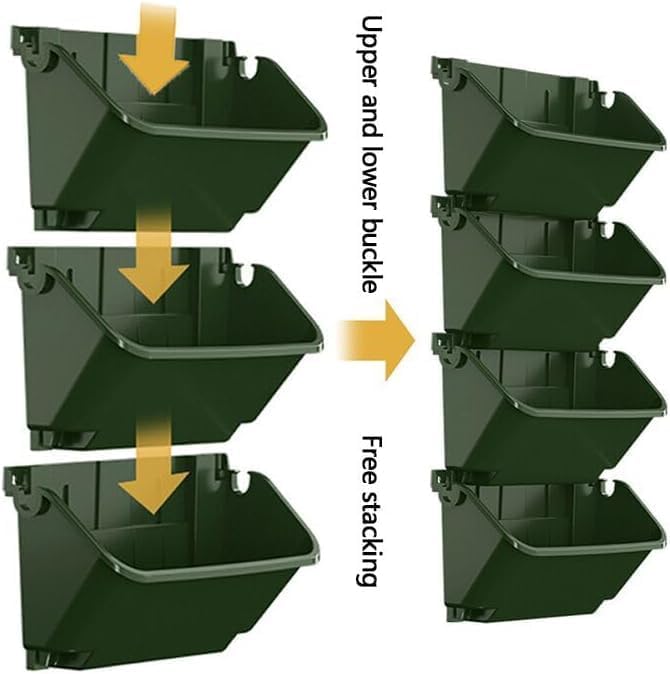 Upper and lower buckle

Free stacking