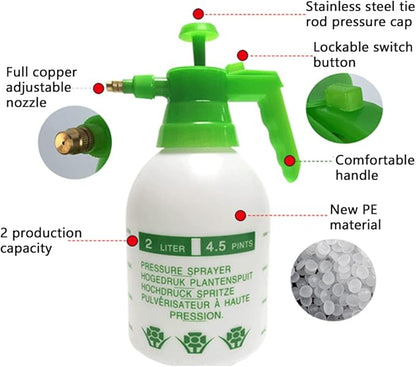 Stainless steel tie rod pressure cap

Lockable switch button

Full copper adjustable nozzle

Comfortable handle

New PE material

2 production capacity

2 LITER 4.5 PINTS

PRESSURE SPRAYER
HOGEDRUK PLANTENSPUIT
HOCHDRUCK SPRITZE
PULVÉRISATEUR À HAUTE PRESSION.