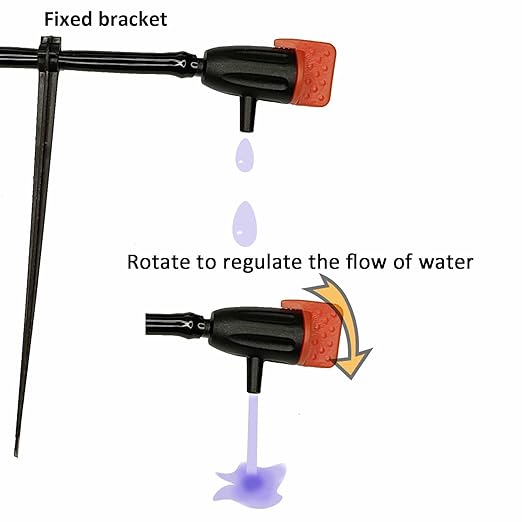 Fixed bracket

Rotate to regulate the flow of water