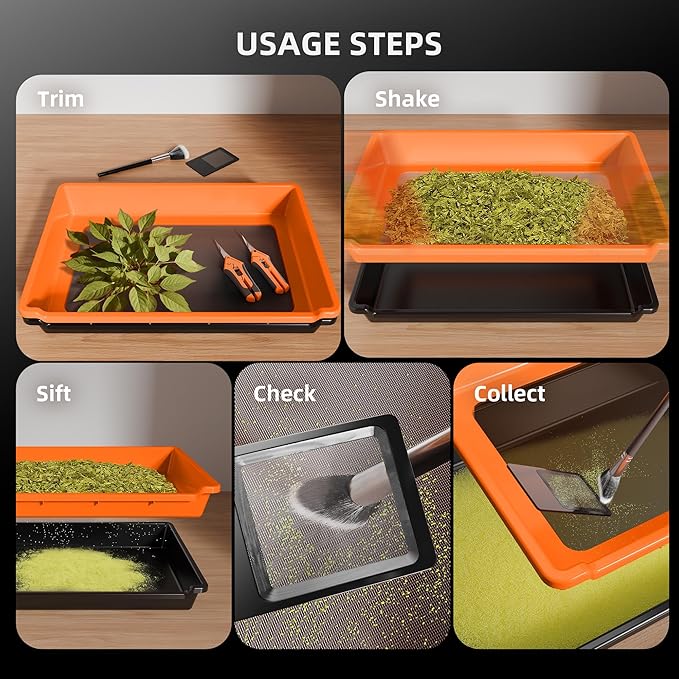 USAGE STEPS

Trim

Shake

Sift

Check

Collect