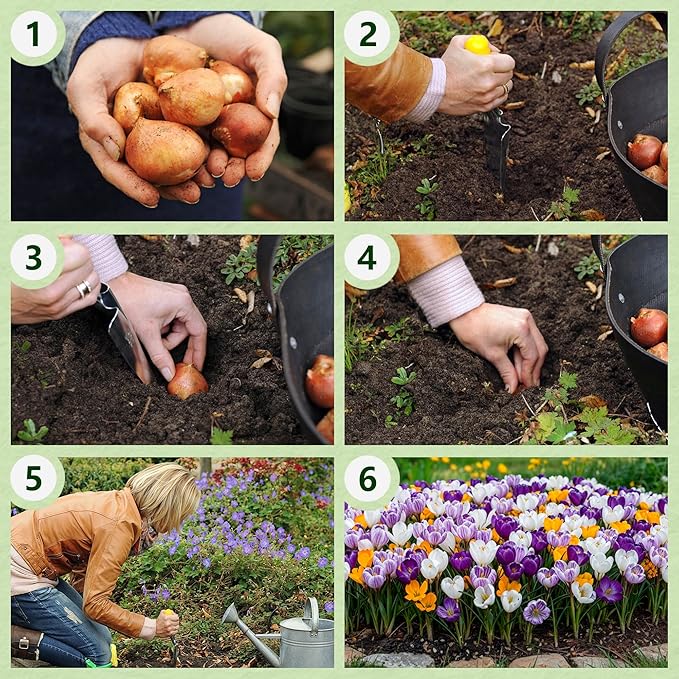 1

2

3

4

5

6