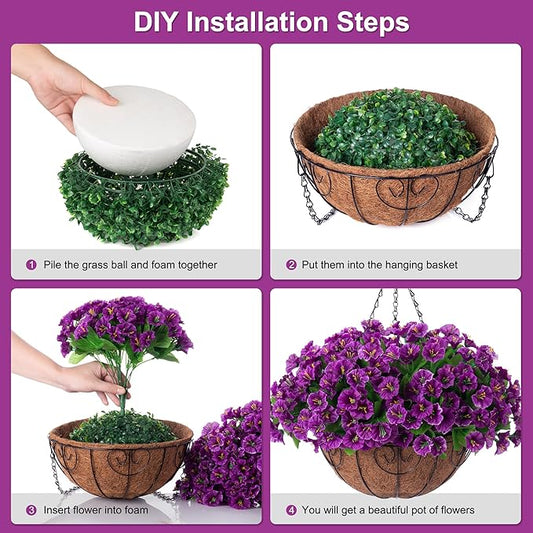 DIY Installation Steps

1 Pile the grass ball and foam together

2 Put them into the hanging basket

3 Insert flower into foam

4 You will get a beautiful pot of flowers