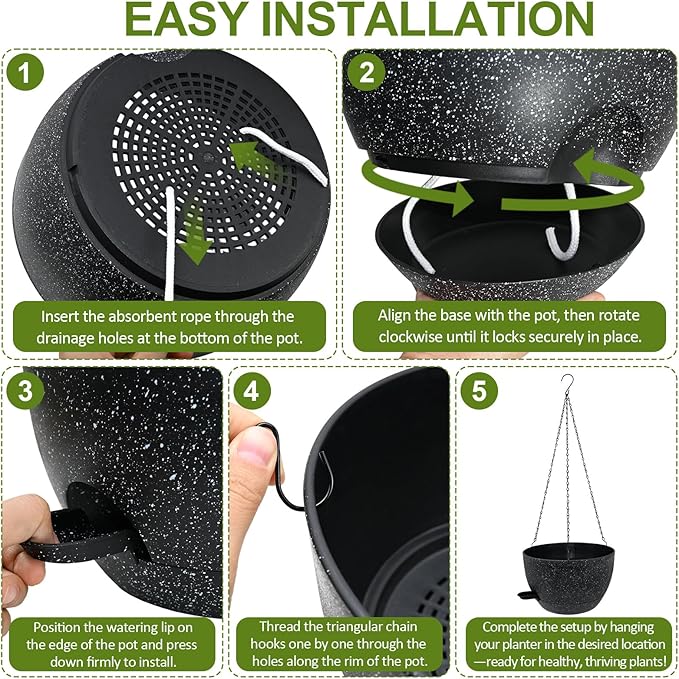 EASY INSTALLATION

1

Insert the absorbent rope through the drainage holes at the bottom of the pot.

2

Align the base with the pot, then rotate clockwise until it locks securely in place.

3

Position the watering lip on the edge of the pot and press down firmly to install.

4

Thread the triangular chain hooks one by one through the holes along the rim of the pot.

5

Complete the setup by hanging your planter in the desired location —ready for healthy, thriving plants!