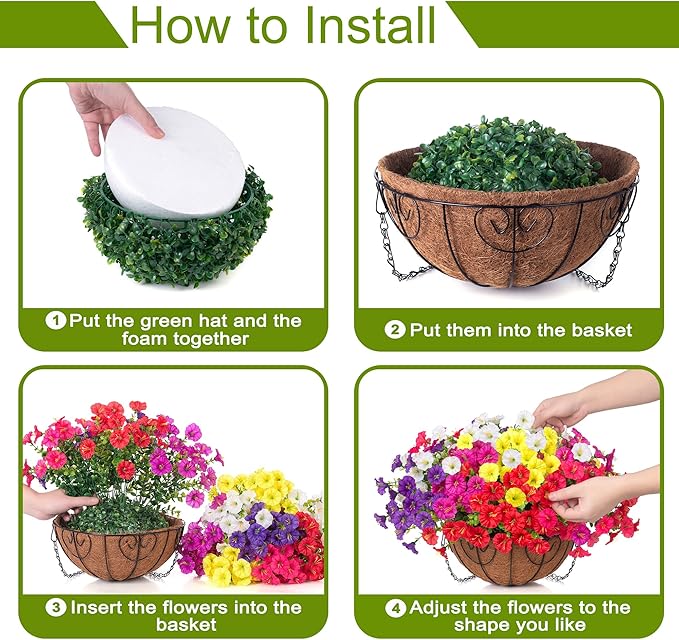 How to Install

1 Put the green hat and the foam together

2 Put them into the basket

3 Insert the flowers into the basket

4 Adjust the flowers to the shape you like