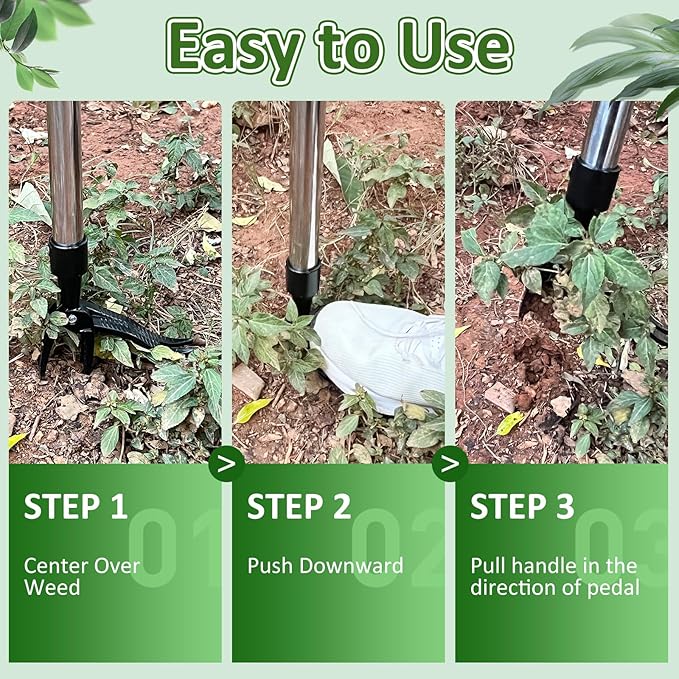 Easy to Use

STEP 1
01
Center Over Weed

>

STEP 2
02
Push Downward

>

STEP 3
03
Pull handle in the direction of pedal