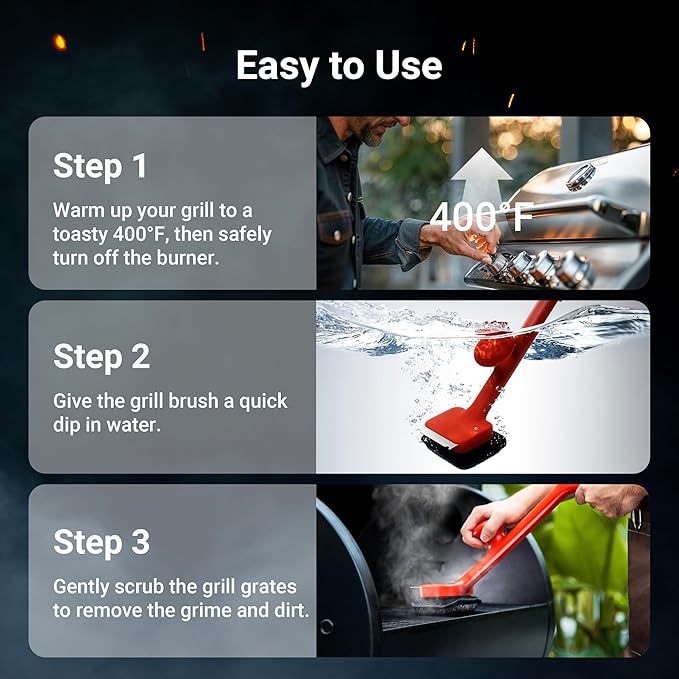 Easy to Use

Step 1

Warm up your grill to a toasty 400°F, then safely turn off the burner.

400°F

Step 2

Give the grill brush a quick dip in water.

Step 3

Gently scrub the grill grates to remove the grime and dirt.