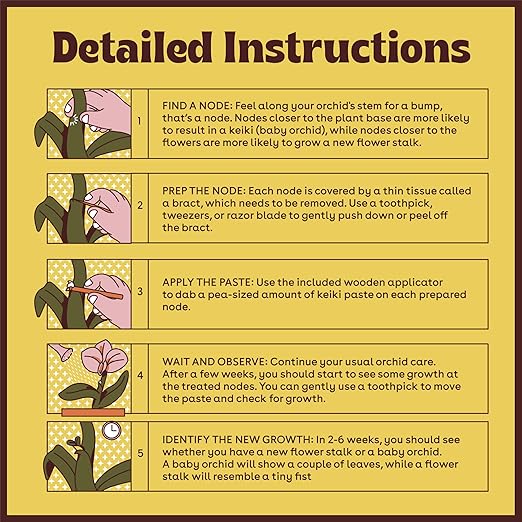 Detailed Instructions

1

FIND A NODE: Feel along your orchid's stem for a bump, that's a node. Nodes closer to the plant base are more likely to result in a keiki (baby orchid), while nodes closer to the flowers are more likely to grow a new flower stalk.

2

PREP THE NODE: Each node is covered by a thin tissue called a bract, which needs to be removed. Use a toothpick, tweezers, or razor blade to gently push down or peel off the bract.

3

APPLY THE PASTE: Use the included wooden applicator to dab a pea-sized amount of keiki paste on each prepared node.

4

WAIT AND OBSERVE: Continue your usual orchid care. After a few weeks, you should start to see some growth at the treated nodes. You can gently use a toothpick to move the paste and check for growth.

5

IDENTIFY THE NEW GROWTH: In 2-6 weeks, you should see whether you have a new flower stalk or a baby orchid. A baby orchid will show a couple of leaves, while a flower stalk will resemble a tiny fist