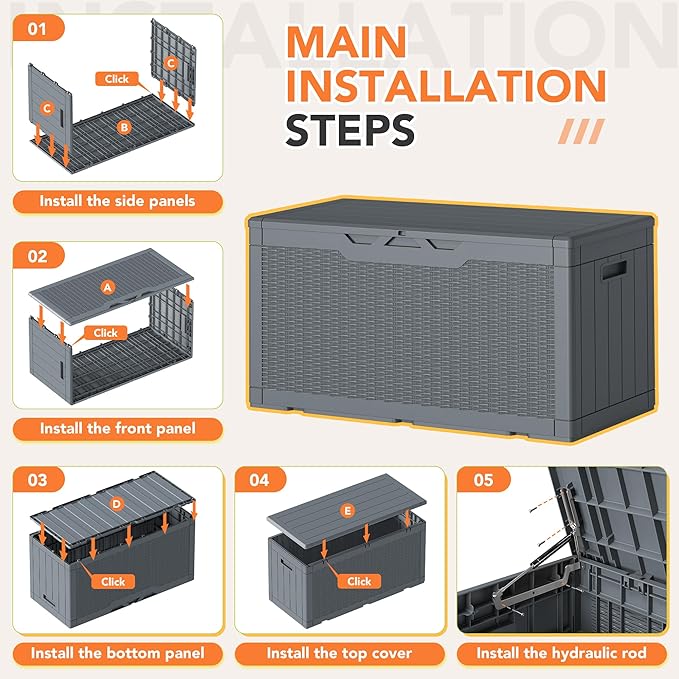 INSTALLATION

MAIN INSTALLATION STEPS

01

Click

C

C

B

Install the side panels

02

A

Click

Install the front panel

03

D

Click

Install the bottom panel

04

E

Click

Install the top cover

05

Install the hydraulic rod