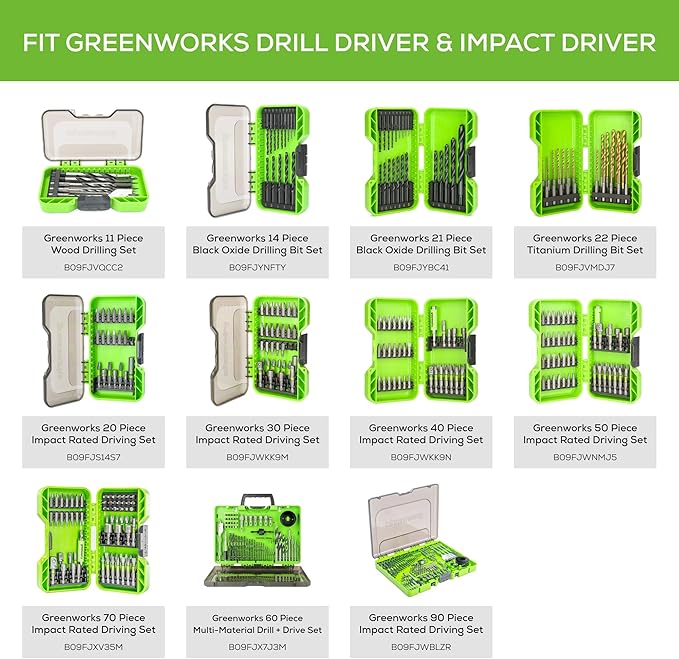 FIT GREENWORKS DRILL DRIVER & IMPACT DRIVER

Greenworks 11 Piece Wood Drilling Set
B09FJVQCC2

Greenworks 14 Piece Black Oxide Drilling Bit Set
B09FJYNFTY

Greenworks 21 Piece Black Oxide Drilling Bit Set
B09FJY8C41

Greenworks 22 Piece Titanium Drilling Bit Set
B09FJVMDJ7

Greenworks 20 Piece Impact Rated Driving Set
B09FJS14S7

Greenworks 30 Piece Impact Rated Driving Set
B09FJWKK9M

Greenworks 40 Piece Impact Rated Driving Set
B09FJWKK9N

Greenworks 50 Piece Impact Rated Driving Set
B09FJWNMJ5

Greenworks 70 Piece Impact Rated Driving Set
B09FJXV35M

Greenworks 60 Piece Multi-Material Drill + Drive Set
B09FJX7J3M

Greenworks 90 Piece Impact Rated Driving Set
B09FJWBLZR