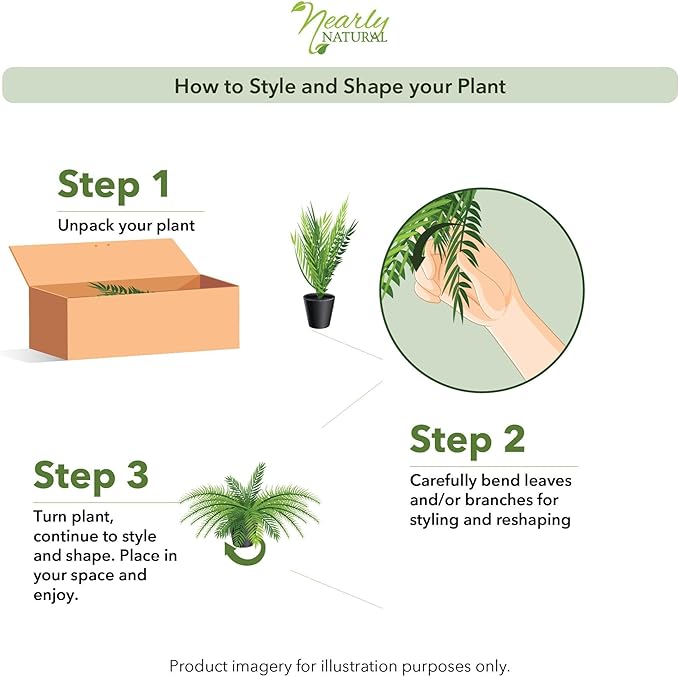 Nearly NATURAL

How to Style and Shape your Plant

Step 1

Unpack your plant

Step 2

Carefully bend leaves and/or branches for styling and reshaping

Step 3

Turn plant, continue to style and shape. Place in your space and enjoy.

Product imagery for illustration purposes only.