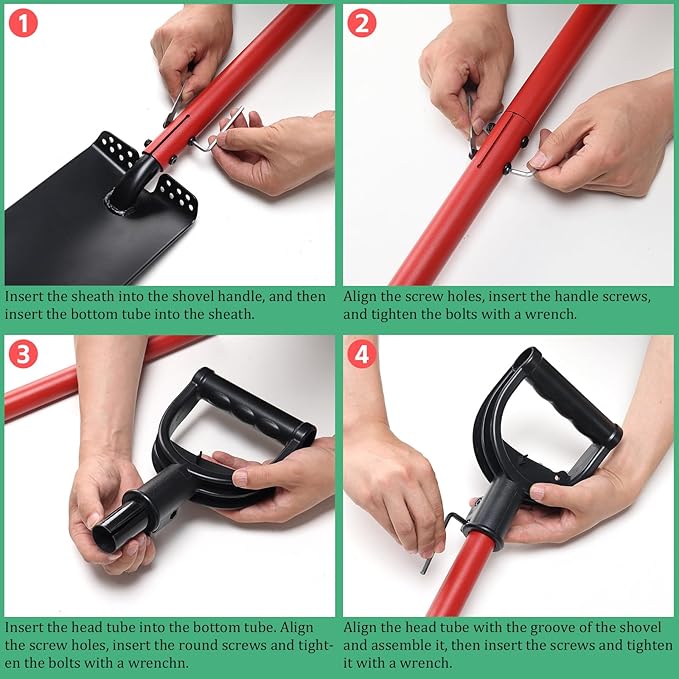 1

Insert the sheath into the shovel handle, and then insert the bottom tube into the sheath.

2

Align the screw holes, insert the handle screws, and tighten the bolts with a wrench.

3

Insert the head tube into the bottom tube. Align the screw holes, insert the round screws and tighten the bolts with a wrenchn.

4

Align the head tube with the groove of the shovel and assemble it, then insert the screws and tighten it with a wrench.