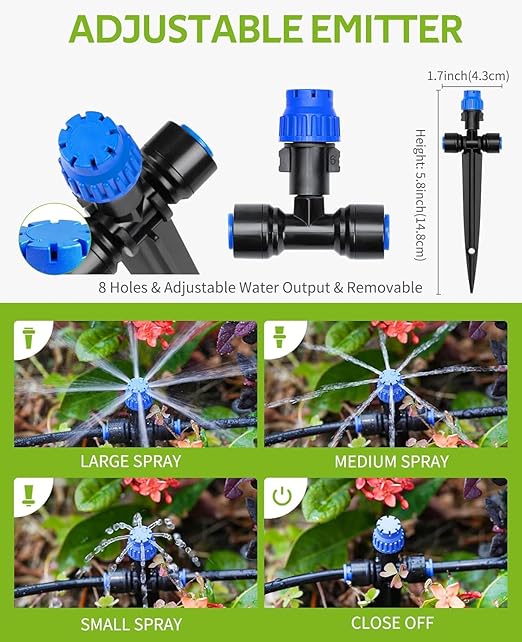 ADJUSTABLE EMITTER

1.7inch(4.3cm)

Height: 5.8inch(14.8cm)

8 Holes & Adjustable Water Output & Removable

LARGE SPRAY

MEDIUM SPRAY

SMALL SPRAY

CLOSE OFF