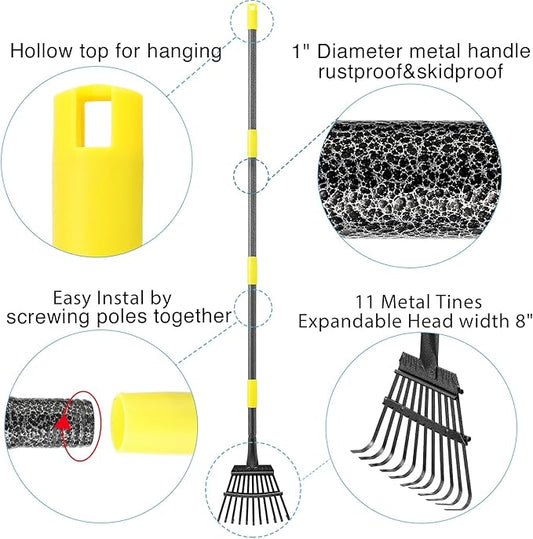 Hollow top for hanging

1" Diameter metal handle rustproof&skidproof

Easy Instal by screwing poles together

11 Metal Tines Expandable Head width 8"