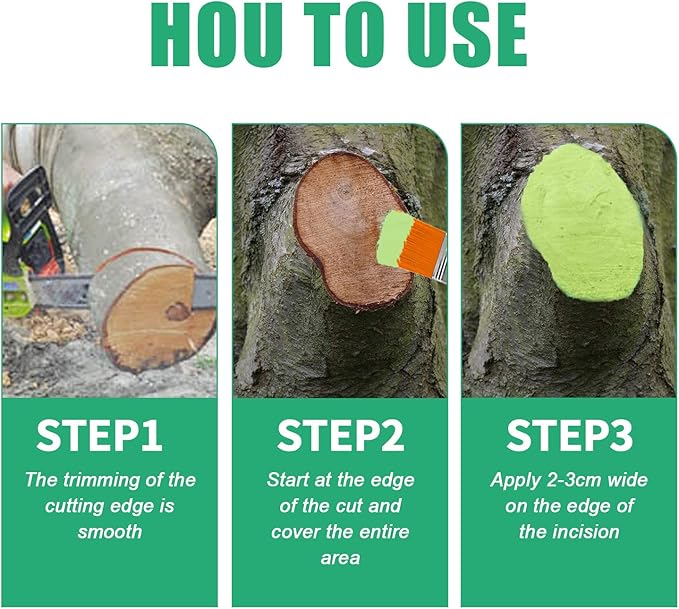 HOU TO USE

STEP1

The trimming of the cutting edge is smooth

STEP2

Start at the edge of the cut and cover the entire area

STEP3

Apply 2-3cm wide on the edge of the incision