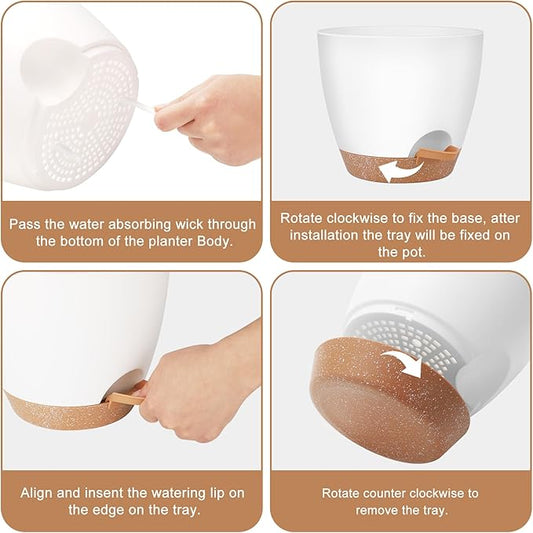 Pass the water absorbing wick through the bottom of the planter Body.

Rotate clockwise to fix the base, atter installation the tray will be fixed on the pot.

Align and insent the watering lip on the edge on the tray.

Rotate counter clockwise to remove the tray.