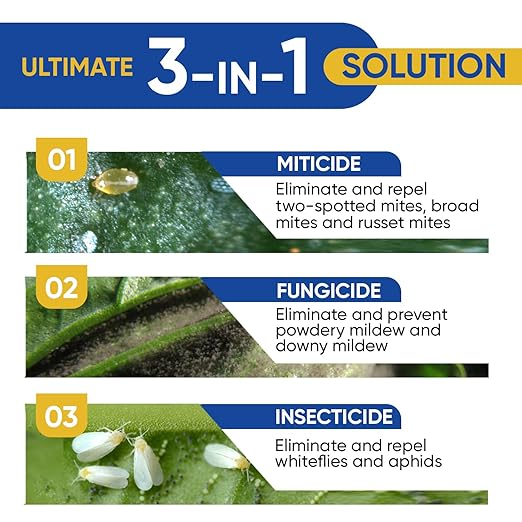 ULTIMATE 3-IN-1 SOLUTION

01

MITICIDE

Eliminate and repel two-spotted mites, broad mites and russet mites

02

FUNGICIDE

Eliminate and prevent powdery mildew and downy mildew

03

INSECTICIDE

Eliminate and repel whiteflies and aphids