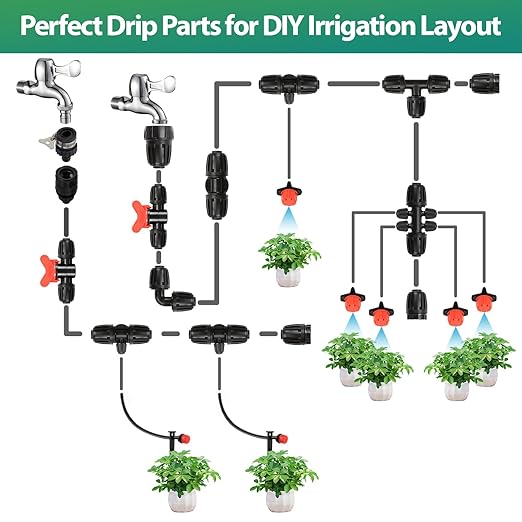 Perfect Drip Parts for DIY Irrigation Layout