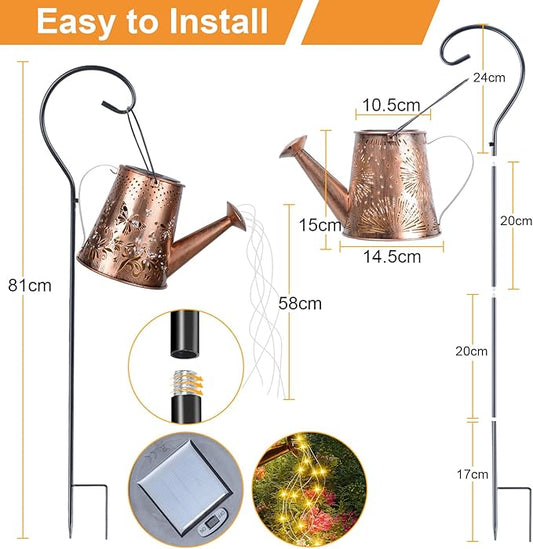 Easy to Install

81cm

58cm

10.5cm

15cm

14.5cm

24cm

20cm

20cm

17cm