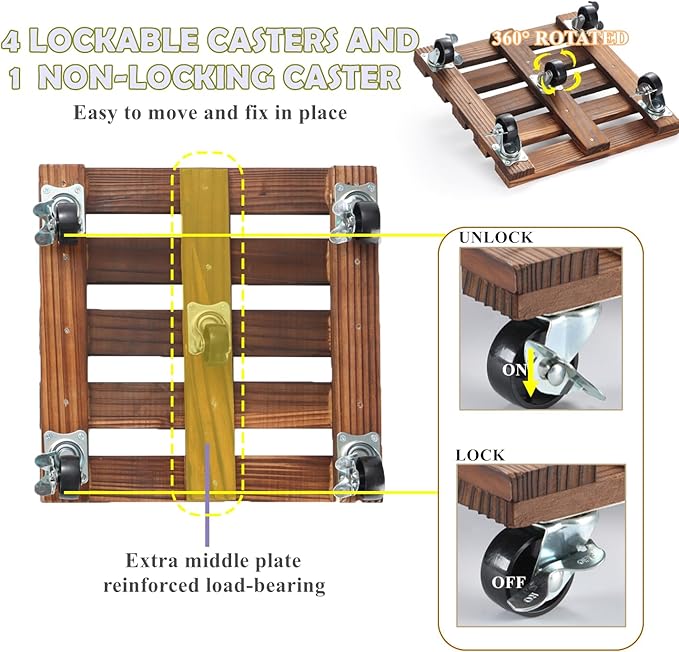 4 LOCKABLE CASTERS AND 1 NON-LOCKING CASTER

Easy to move and fix in place

360° ROTATED

UNLOCK

ON

LOCK

OFF

Extra middle plate reinforced load-bearing