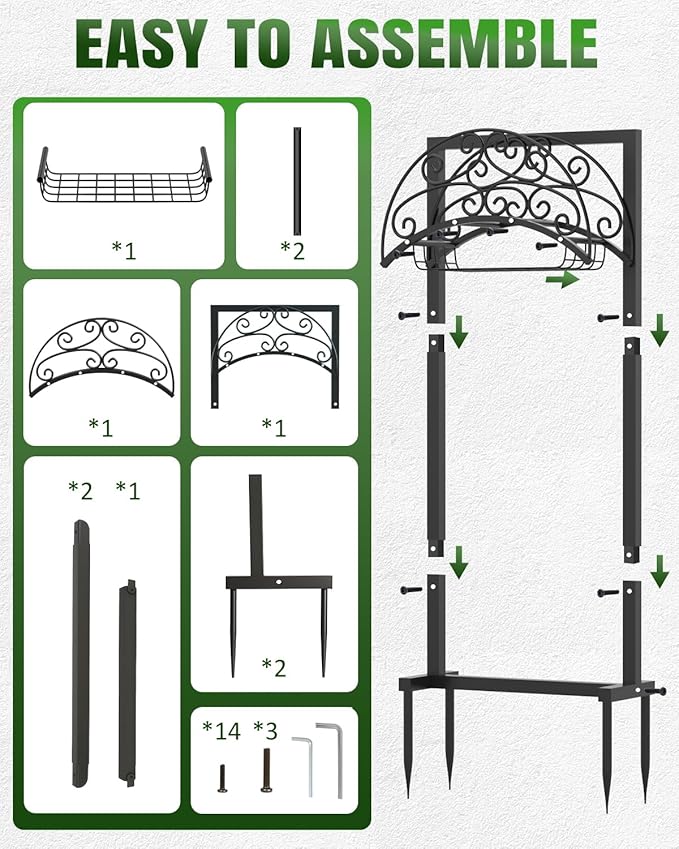 EASY TO ASSEMBLE

*1

*2

*1

*1

*2 *1

*2

*14 *3