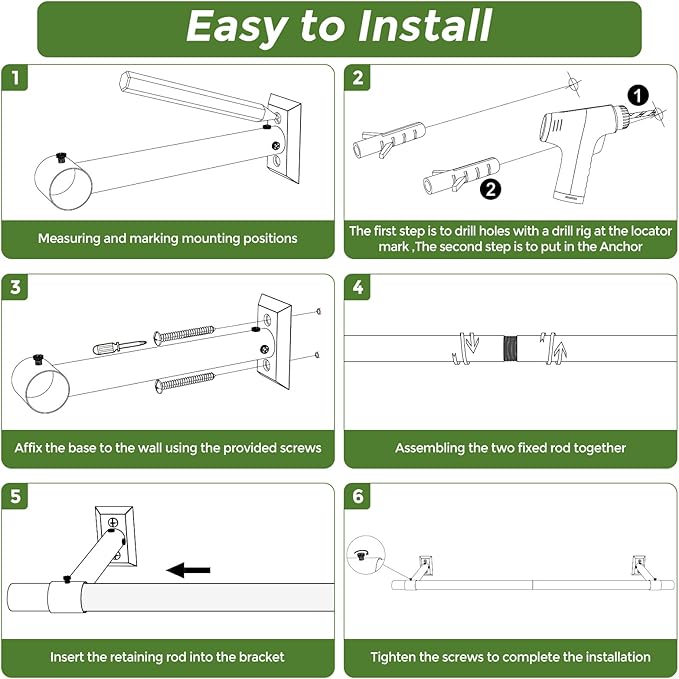 Easy to Install

1

Measuring and marking mounting positions

2

1

2

The first step is to drill holes with a drill rig at the locator mark ,The second step is to put in the Anchor

3

Affix the base to the wall using the provided screws

4

Assembling the two fixed rod together

5

Insert the retaining rod into the bracket

6

Tighten the screws to complete the installation