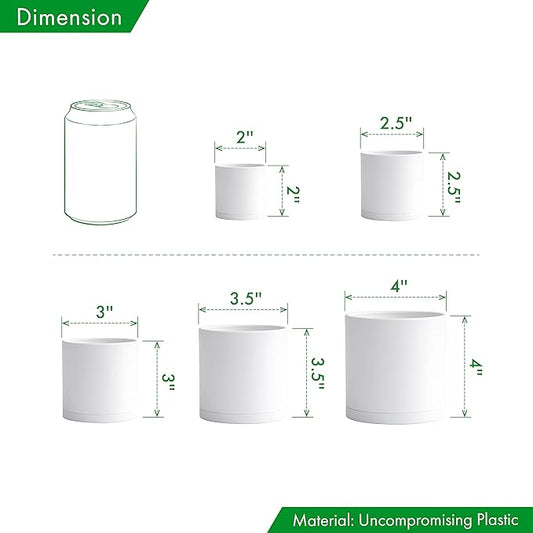 Dimension

2"

2"

2.5"

2.5"

3"

3"

3.5"

3.5"

4"

4"

Material: Uncompromising Plastic