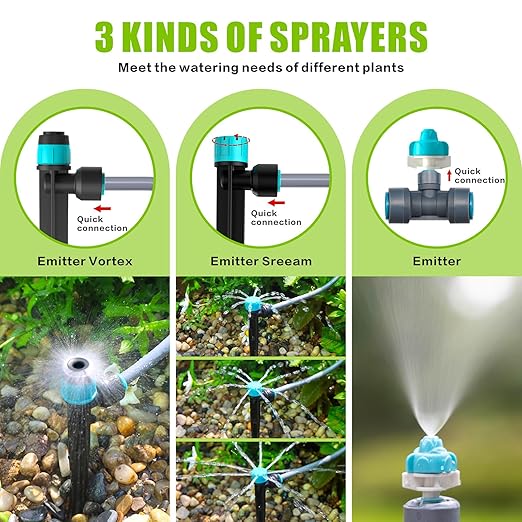 3 KINDS OF SPRAYERS

Meet the watering needs of different plants

Quick connection

Emitter Vortex

Quick connection

Emitter Sreeam

Quick connection

Emitter