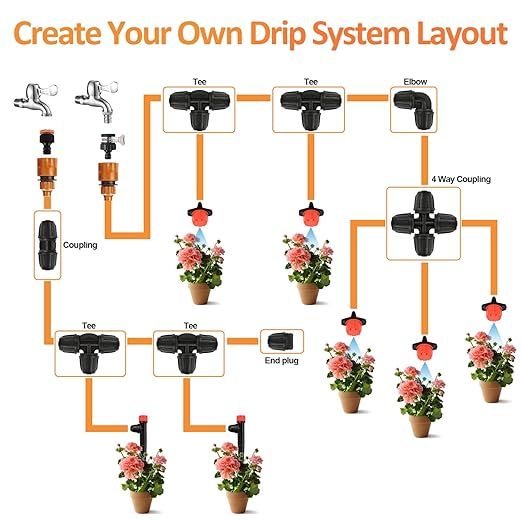 Create Your Own Drip System Layout

Tee

Tee

Elbow

4 Way Coupling

Coupling

Tee

Tee

End plug