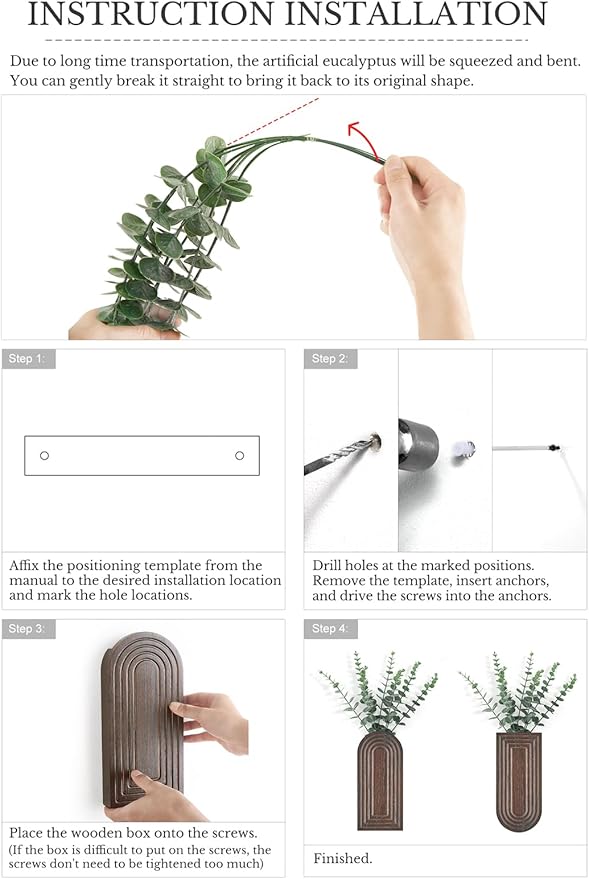 INSTRUCTION INSTALLATION

Due to long time transportation, the artificial eucalyptus will be squeezed and bent. You can gently break it straight to bring it back to its original shape.

Step 1:

Affix the positioning template from the manual to the desired installation location and mark the hole locations.

Step 2:

Drill holes at the marked positions. Remove the template, insert anchors, and drive the screws into the anchors.

Step 3:

Place the wooden box onto the screws. (If the box is difficult to put on the screws, the screws don't need to be tightened too much)

Step 4:

Finished.