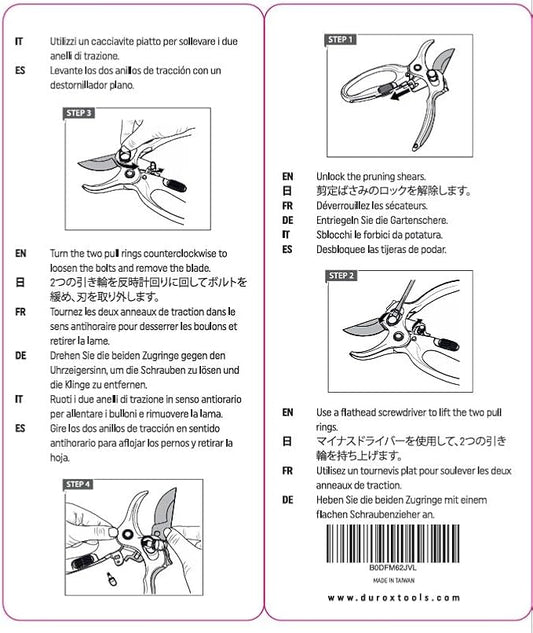 IT Utilizzi un cacciavite piatto per sollevare i due anelli di trazione.

ES Levante los dos anillos de tracción con un destornillador plano.

STEP 3

EN Turn the two pull rings counterclockwise to loosen the bolts and remove the blade.

日 2つの引き輪を反時計回りに回してボルトを緩め、刃を取り外します。

FR Tournez les deux anneaux de traction dans le sens antihoraire pour desserrer les boulons et retirer la lame.

DE Drehen Sie die beiden Zugringe gegen den Uhrzeigersinn, um die Schrauben zu lösen und die Klinge zu entfernen.

IT Ruoti i due anelli di trazione in senso antiorario per allentare i bulloni e rimuovere la lama.

ES Gire los dos anillos de tracción en sentido antihorario para aflojar los pernos y retirar la hoja.

STEP 4

STEP 1

EN Unlock the pruning shears.

日 剪定ばさみのロックを解除します。

FR Déverrouillez les sécateurs.

DE Entriegeln Sie die Gartenschere.

IT Sblocchi le forbici da potatura.

ES Desbloquee las tijeras de podar.

STEP 2

EN Use a flathead screwdriver to lift the two pull rings.

日 マイナスドライバーを使用して、2つの引き輪を持ち上げます。

FR Utilisez un tournevis plat pour soulever les deux anneaux de traction.

DE Heben Sie die beiden Zugringe mit einem flachen Schraubenzieher an.

B0DFM62JVL

MADE IN TAIWAN

www.duroxtools.com