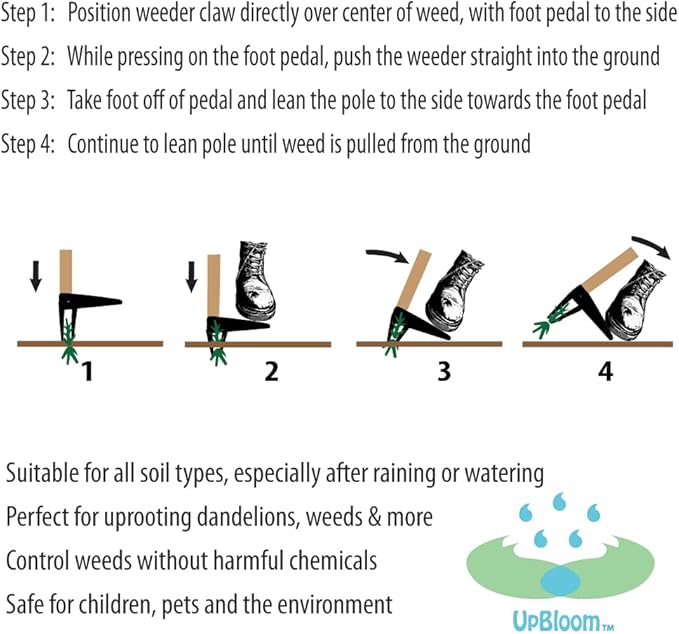 Step 1: Position weeder claw directly over center of weed, with foot pedal to the side
Step 2: While pressing on the foot pedal, push the weeder straight into the ground
Step 3: Take foot off of pedal and lean the pole to the side towards the foot pedal
Step 4: Continue to lean pole until weed is pulled from the ground

1 2 3 4

Suitable for all soil types, especially after raining or watering
Perfect for uprooting dandelions, weeds & more
Control weeds without harmful chemicals
Safe for children, pets and the environment

UpBloom™