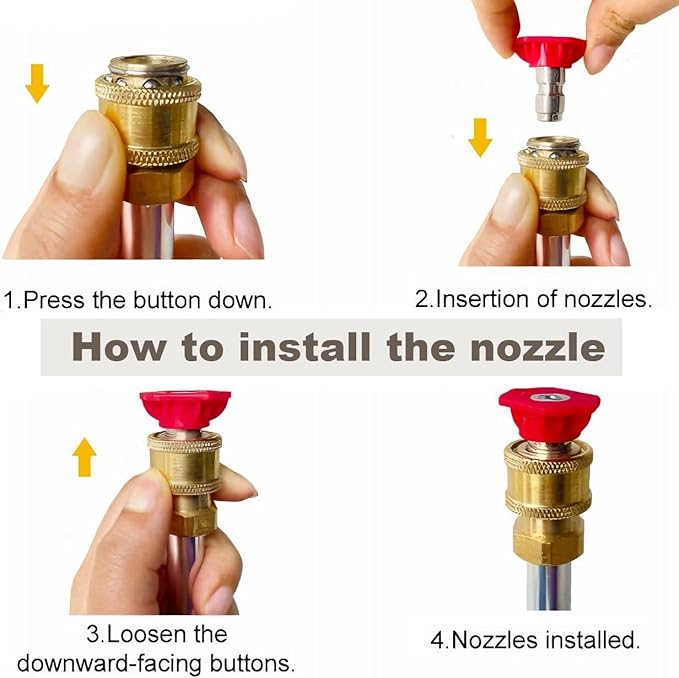 1.Press the button down.

2.Insertion of nozzles.

How to install the nozzle

3.Loosen the downward-facing buttons.

4.Nozzles installed.