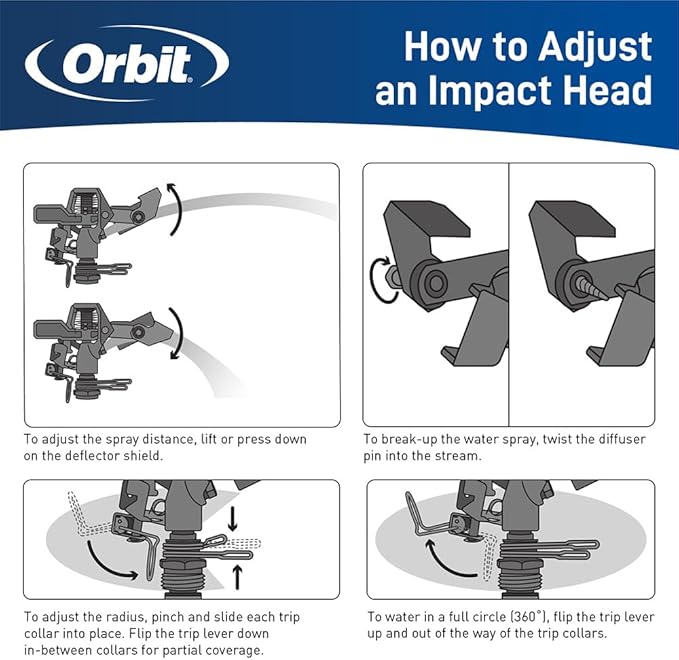 Orbit®

How to Adjust an Impact Head

To adjust the spray distance, lift or press down on the deflector shield.

To break-up the water spray, twist the diffuser pin into the stream.

To adjust the radius, pinch and slide each trip collar into place. Flip the trip lever down in-between collars for partial coverage.

To water in a full circle (360°), flip the trip lever up and out of the way of the trip collars.